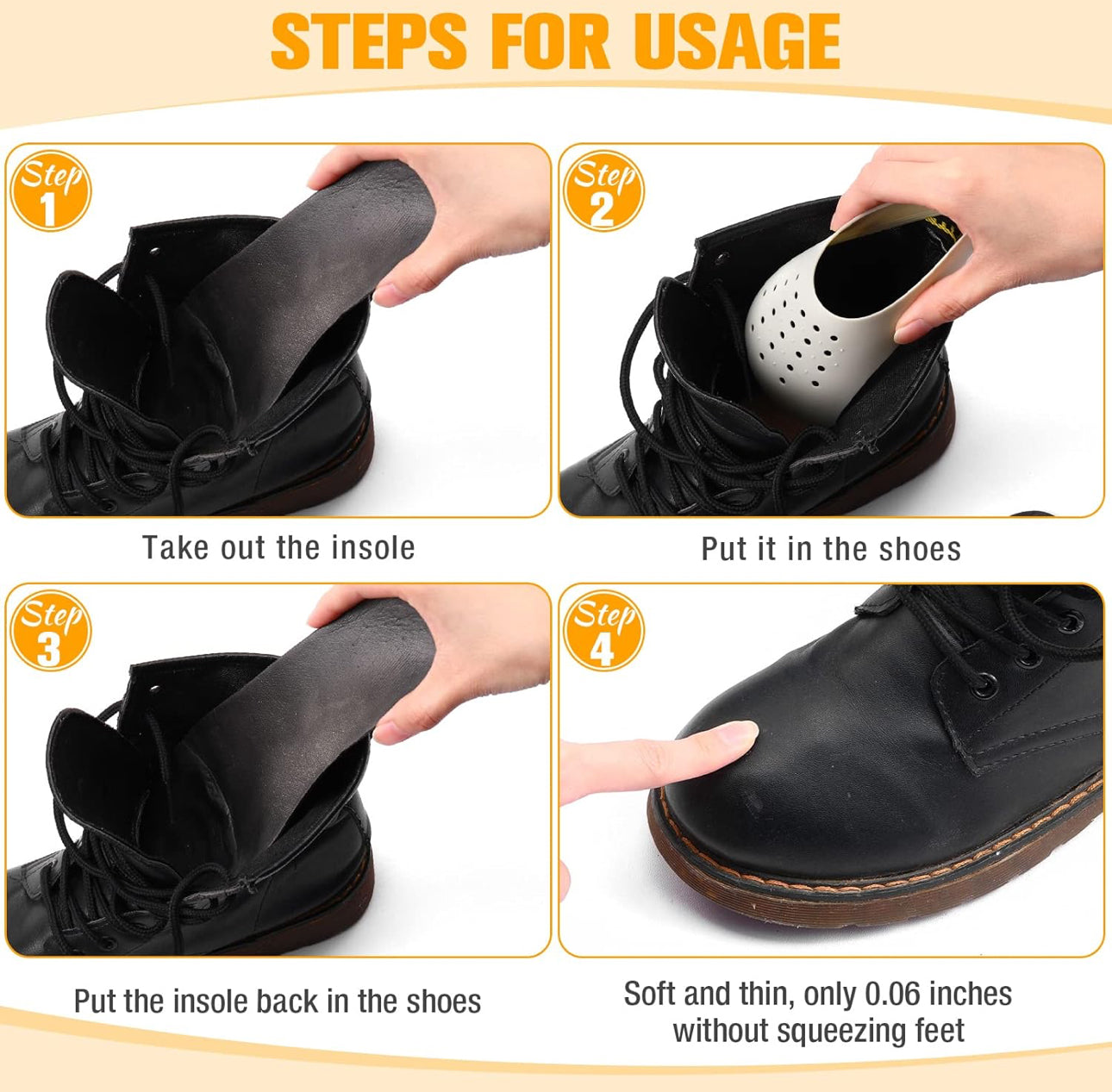 STEPS FOR USAGE

Step 1

Take out the insole

Step 2

Put it in the shoes

Step 3

Put the insole back in the shoes

Step 4

Soft and thin, only 0.06 inches without squeezing feet